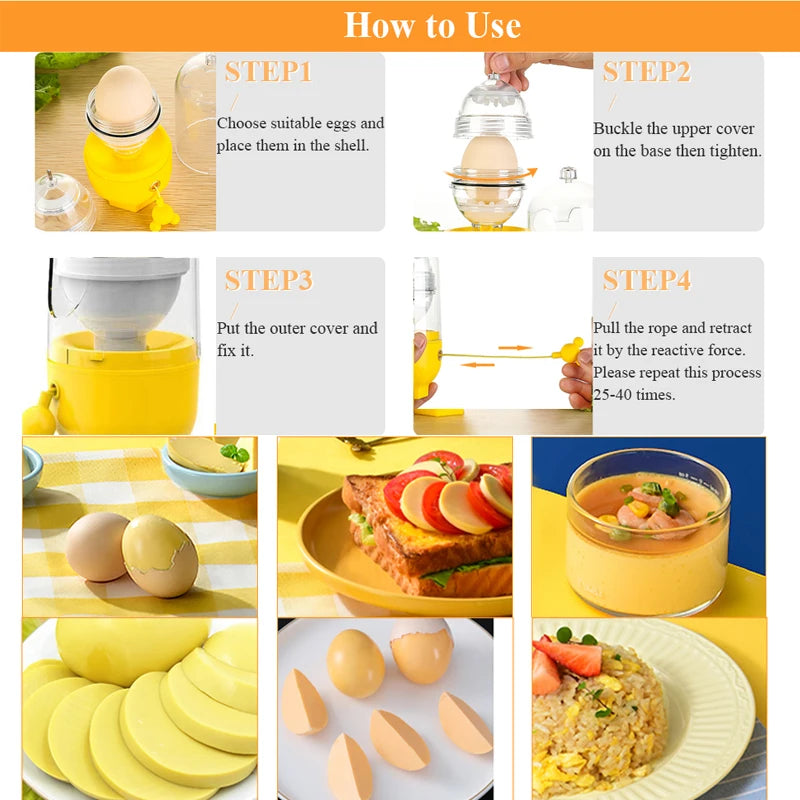 How to Use

STEP1
Choose suitable eggs and place them in the shell.

STEP2
Buckle the upper cover on the base then tighten.

STEP3
Put the outer cover and fix it.

STEP4
Pull the rope and retract it by the reactive force. Please repeat this process 25-40 times.